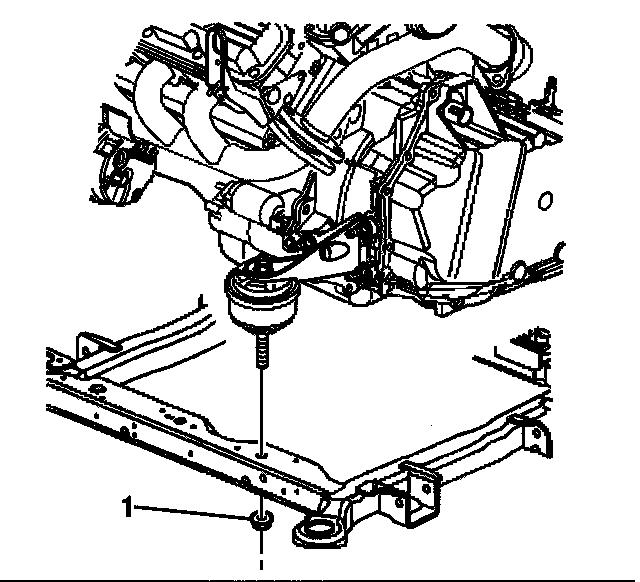 1