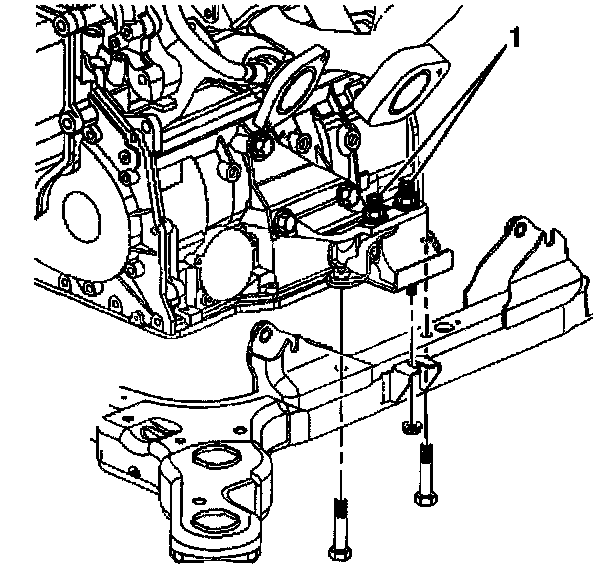 1