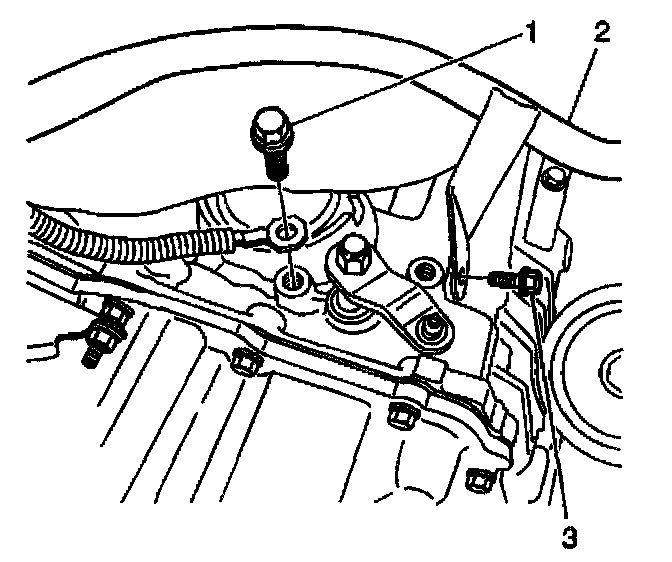 1
2
3