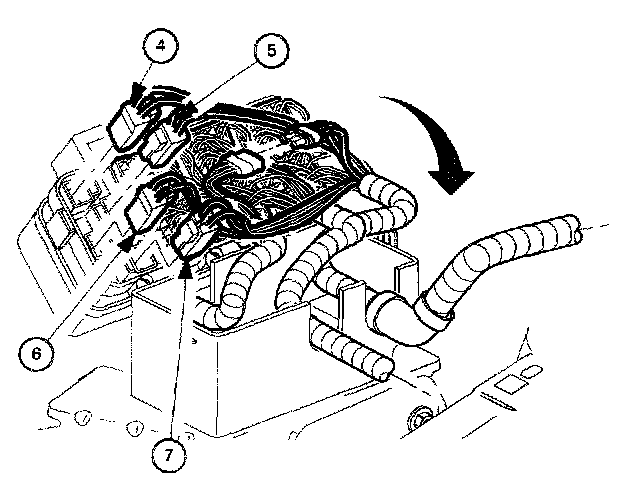 4
5
6
7