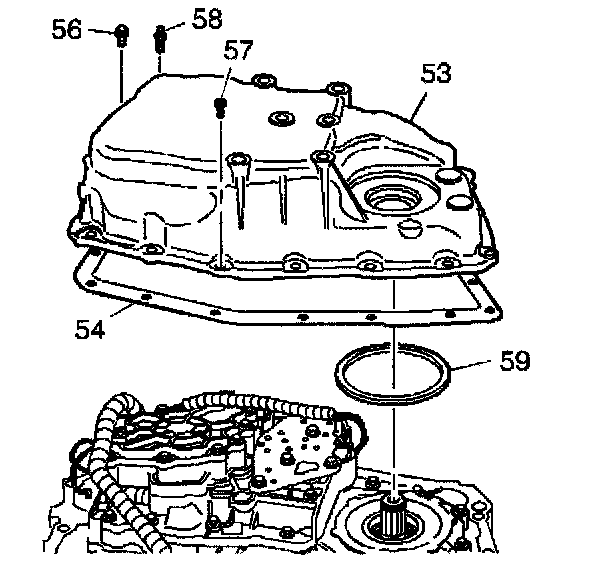 56
58
57
53
54
59