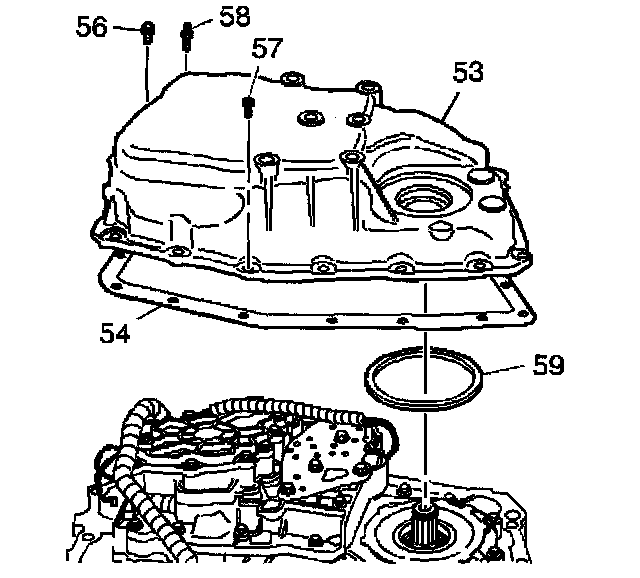 56
58
57
53
54
59