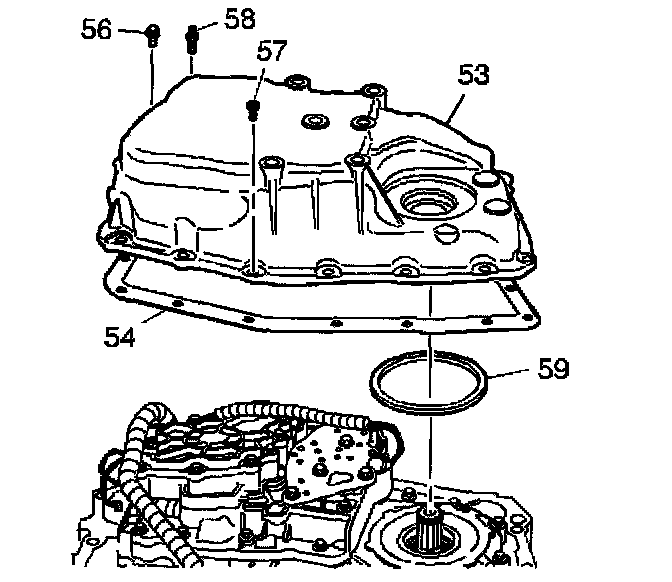 56
58
57
53
54
59