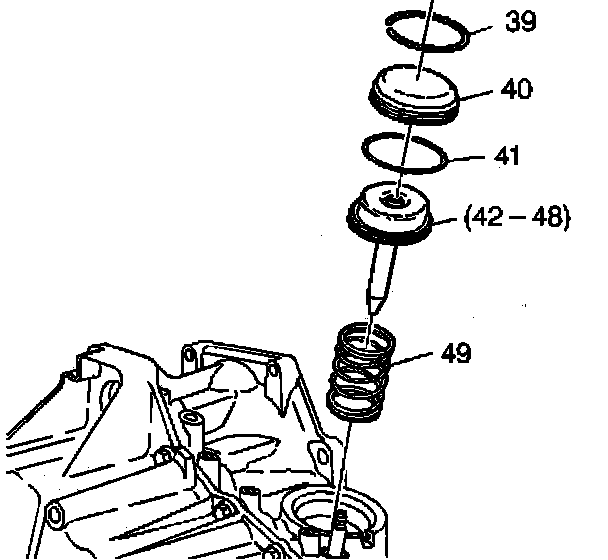 39
40
41
(42 – 48)
49