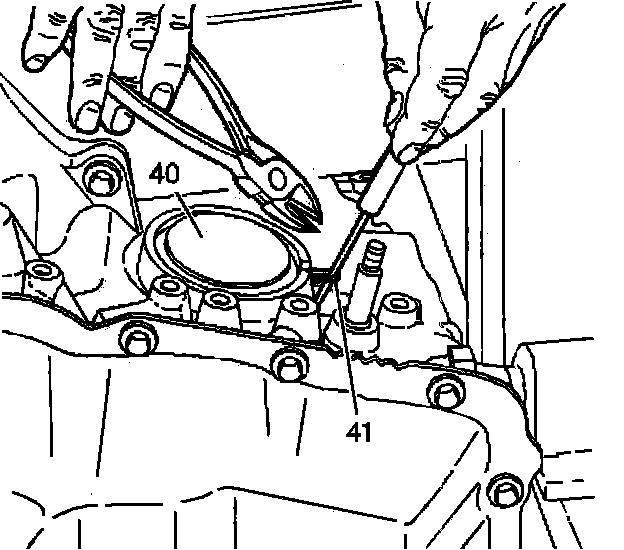 40

41