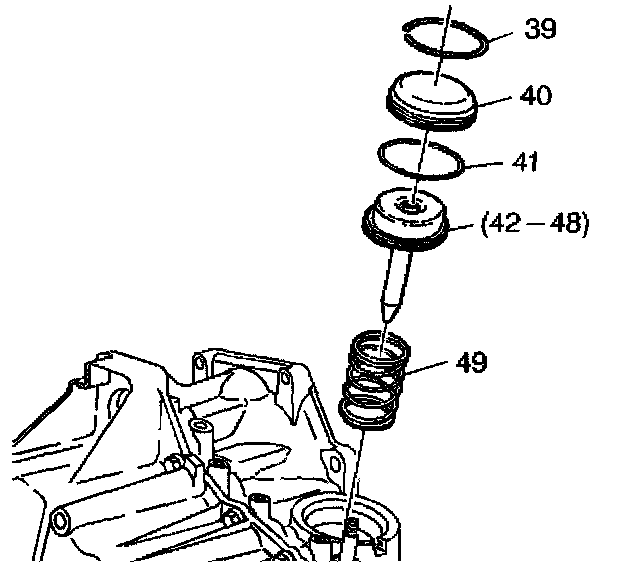 39
40
41
(42 – 48)
49