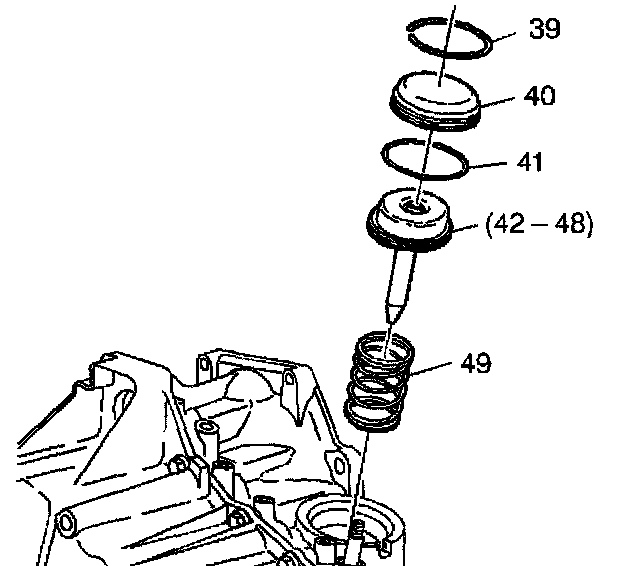 39
40
41
(42 – 48)
49