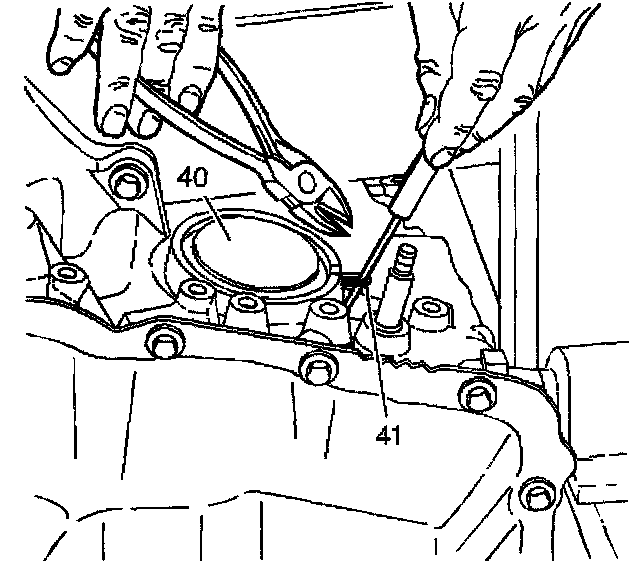 40

41