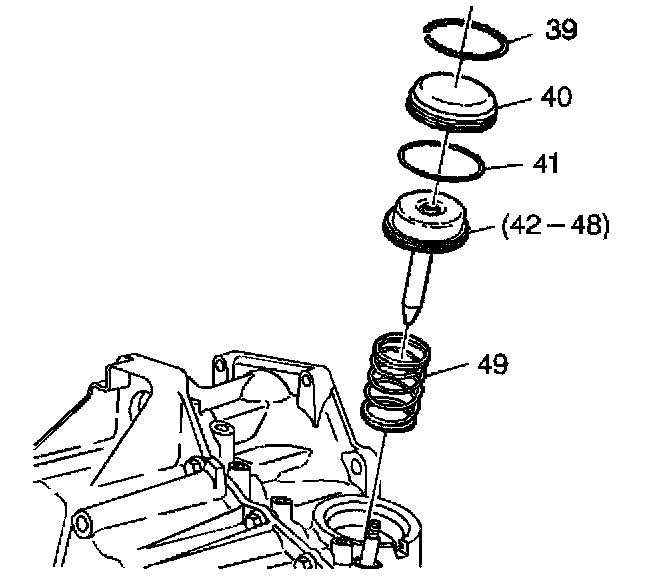 39
40
41
(42 – 48)
49