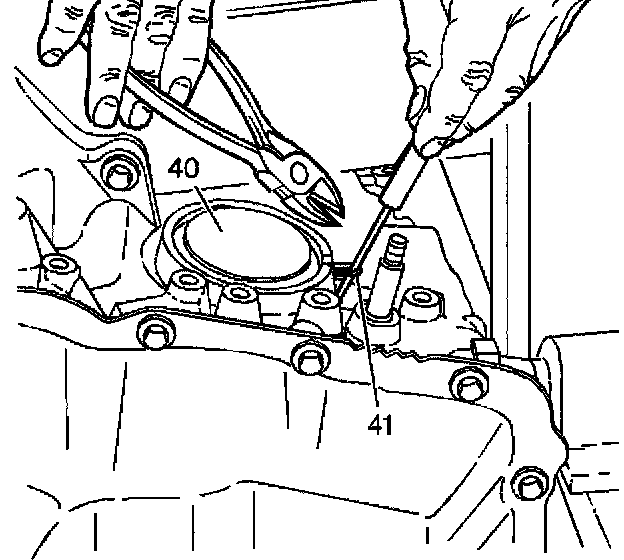 40

41