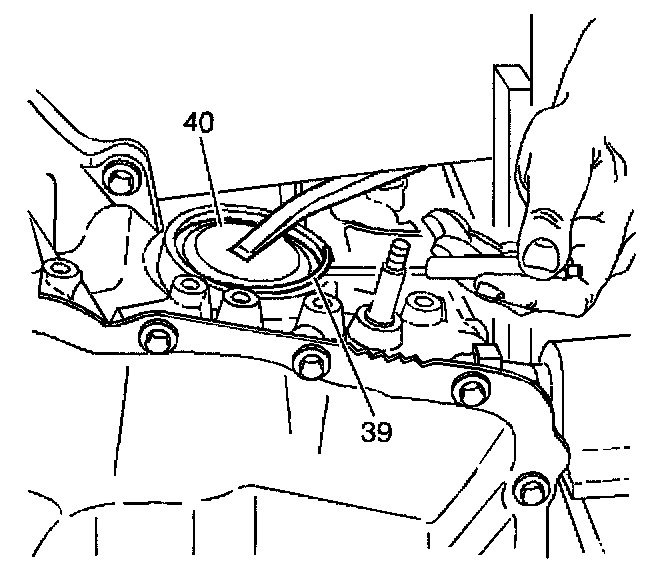 40

39