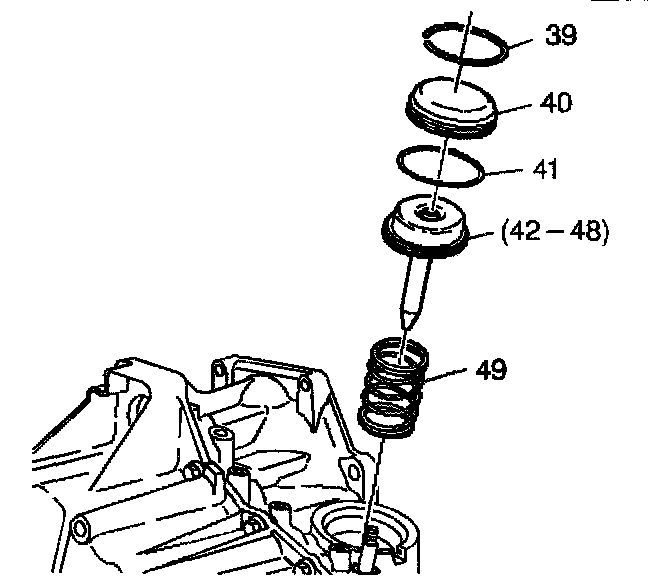 39
40
41
(42 – 48)
49