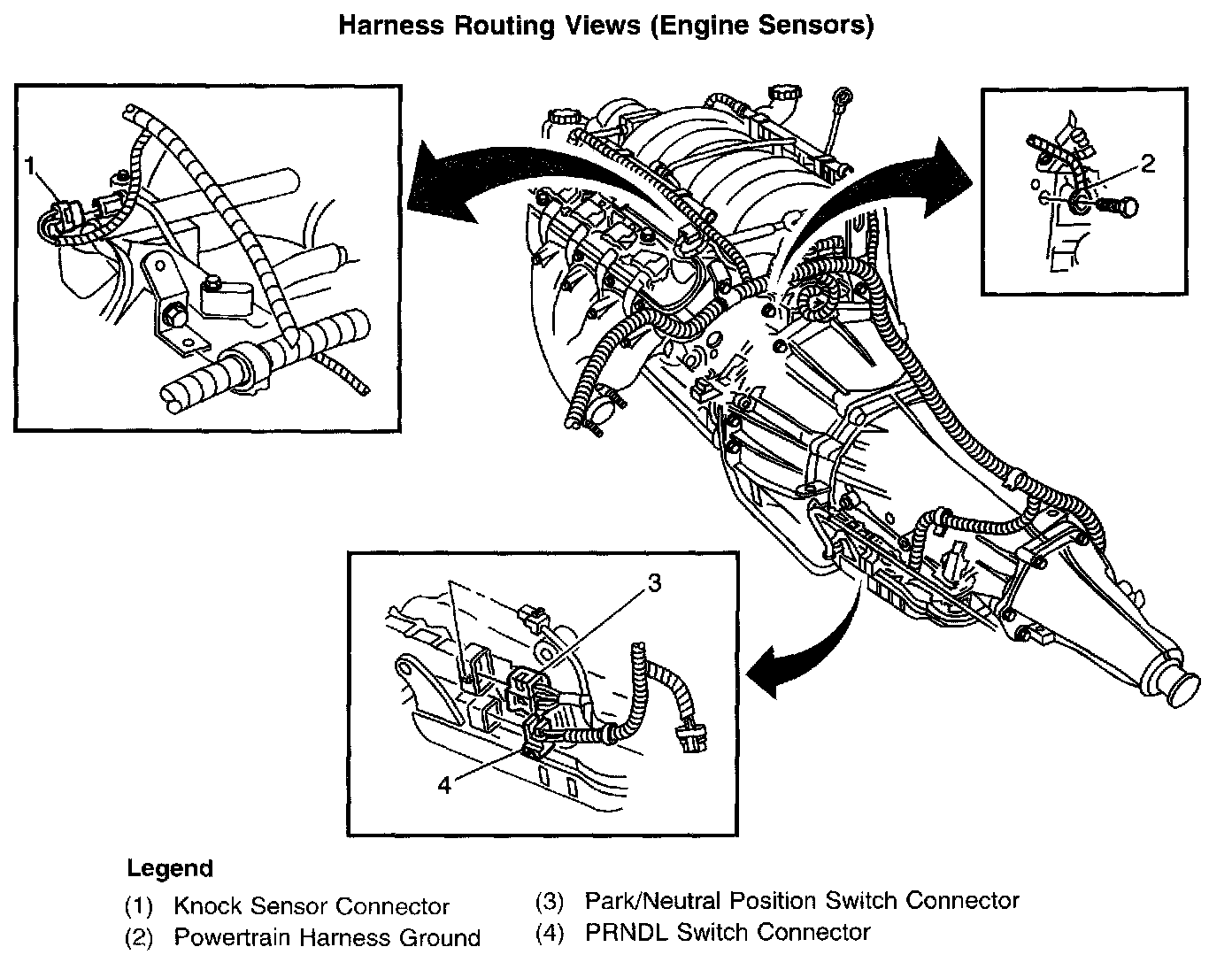 Harness Routing Views (Engine Sensors)

1

2

3

4

Legend

(1) Knock Sensor Connector
(2) Powertrain Harness Ground
(3) Park/Neutral Position Switch Connector
(4) PRNDL Switch Connector