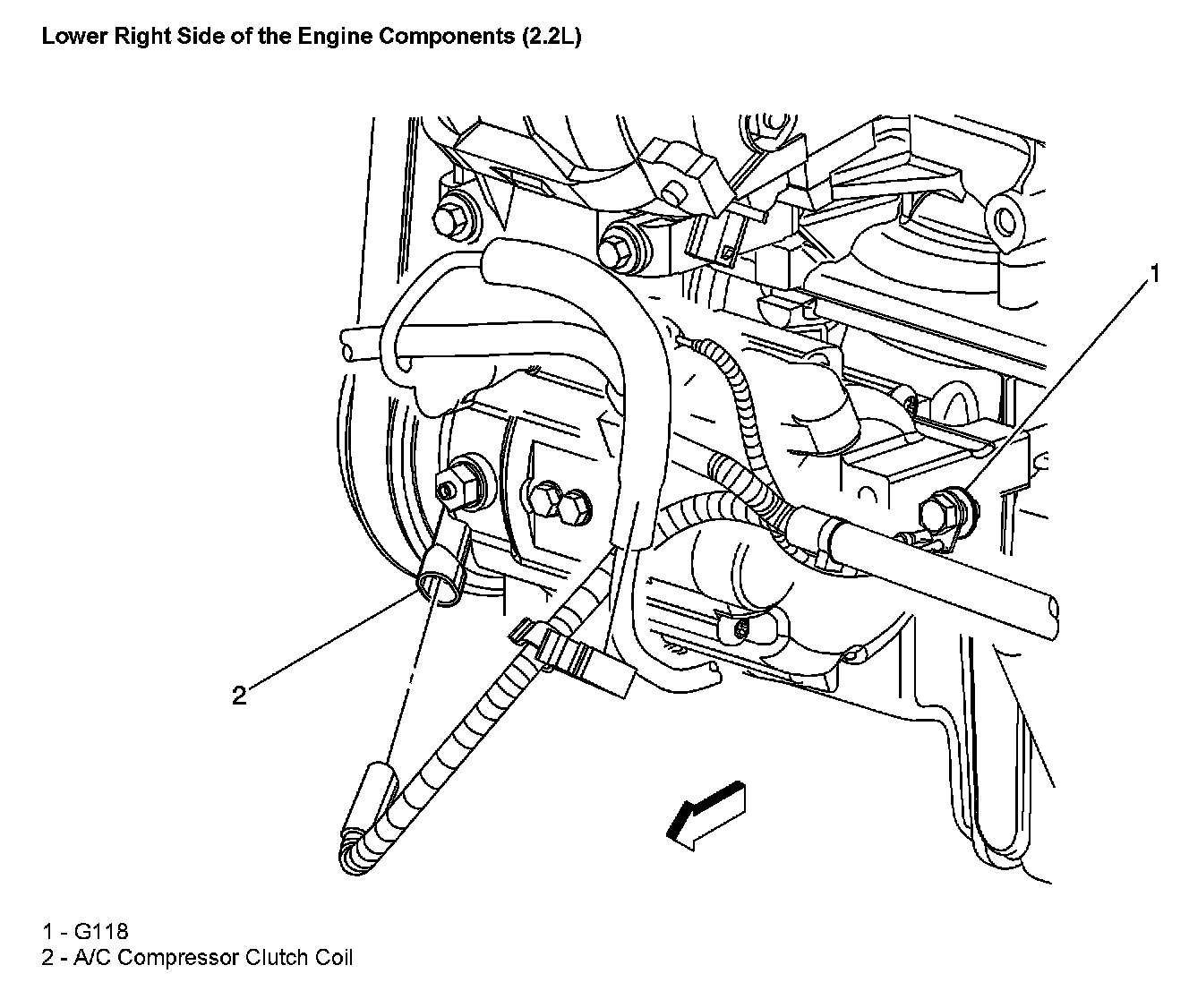 Lower Right Side of the Engine Components (2.2L)

1

2

1 - G118
2 - A/C Compressor Clutch Coil