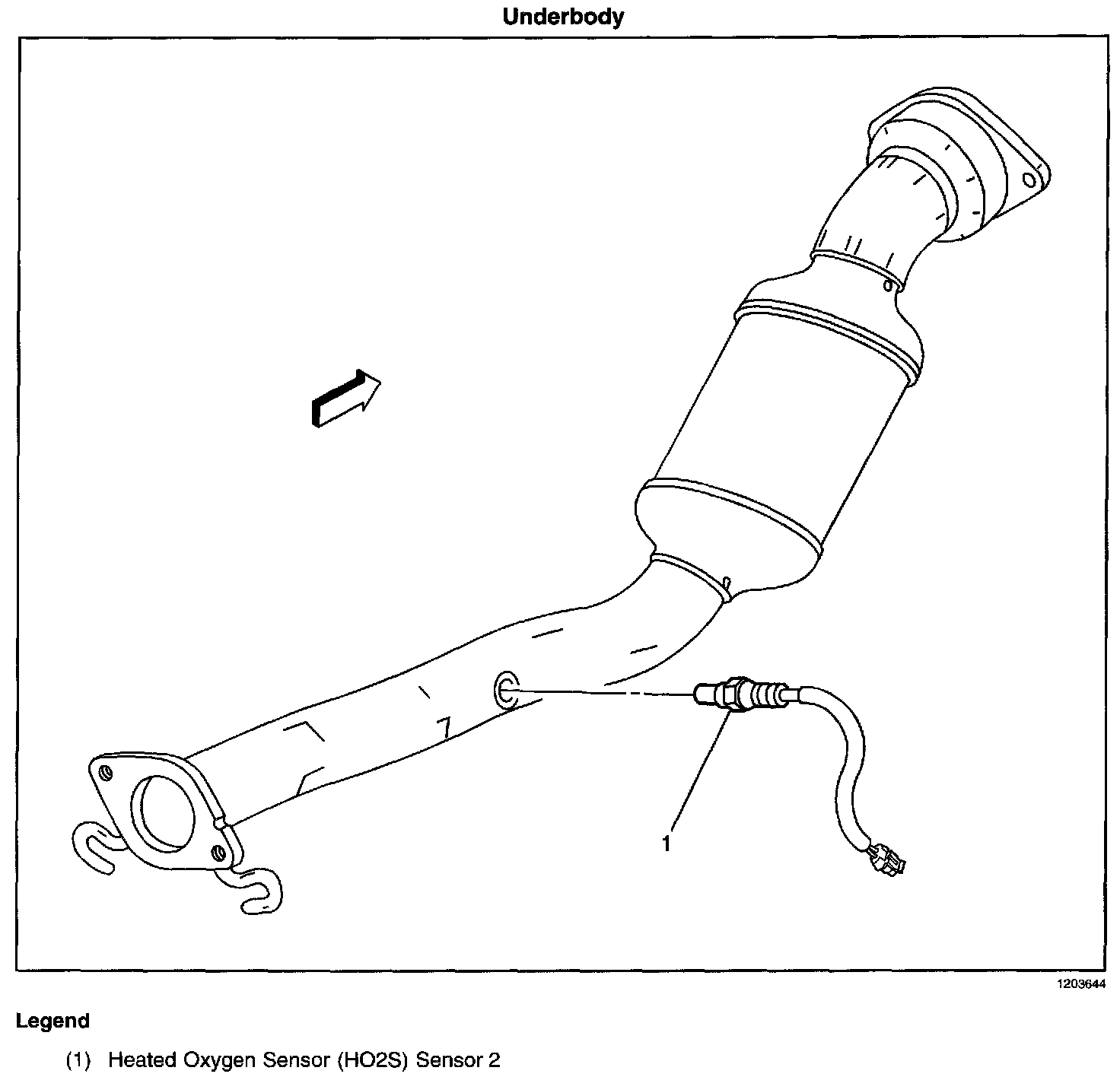 Underbody

1

1203644

Legend

(1) Heated Oxygen Sensor (HO2S) Sensor 2