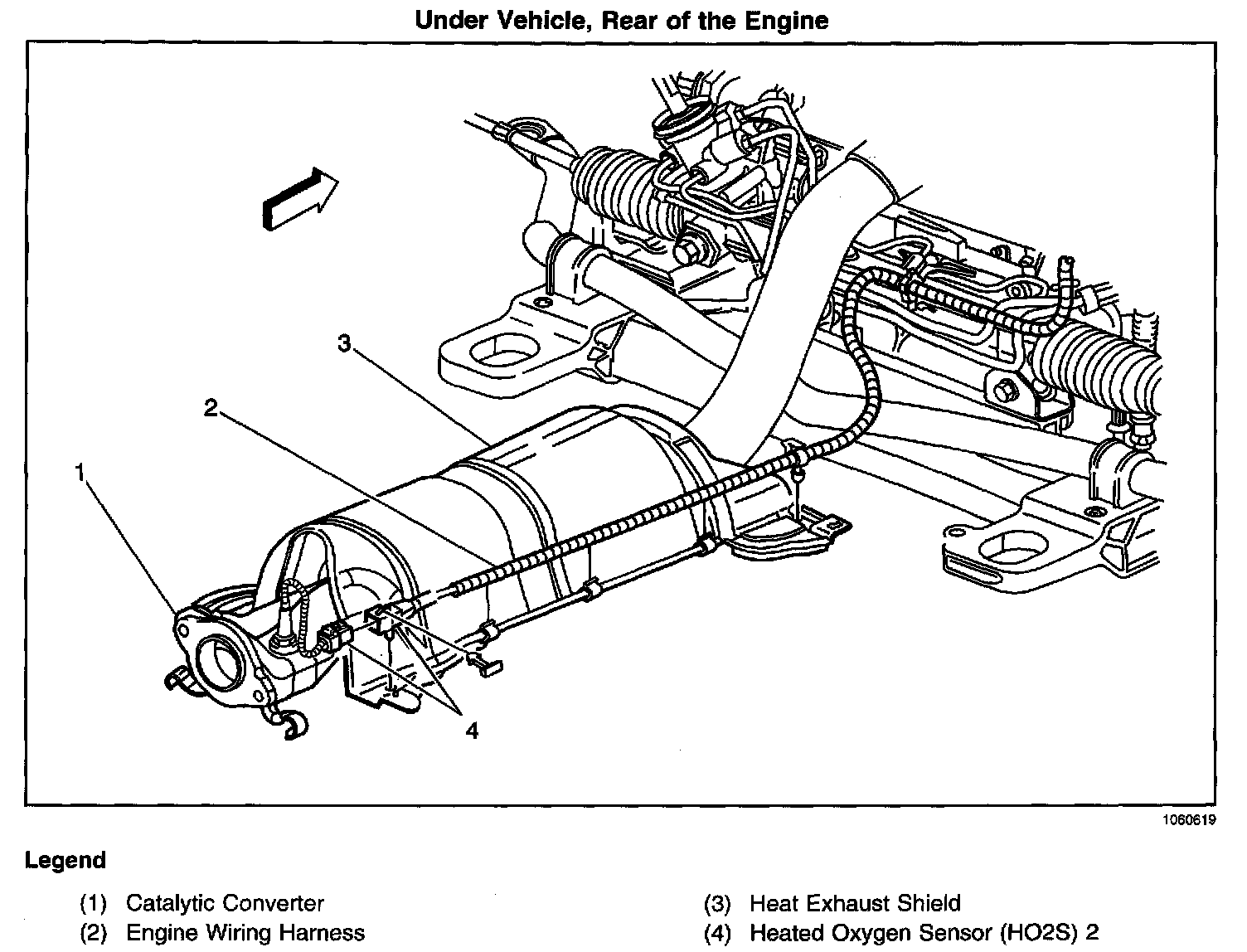 Under Vehicle, Rear of the Engine

3

2

1

4

1060619

Legend

(1) Catalytic Converter
(2) Engine Wiring Harness
(3) Heat Exhaust Shield
(4) Heated Oxygen Sensor (HO2S) 2