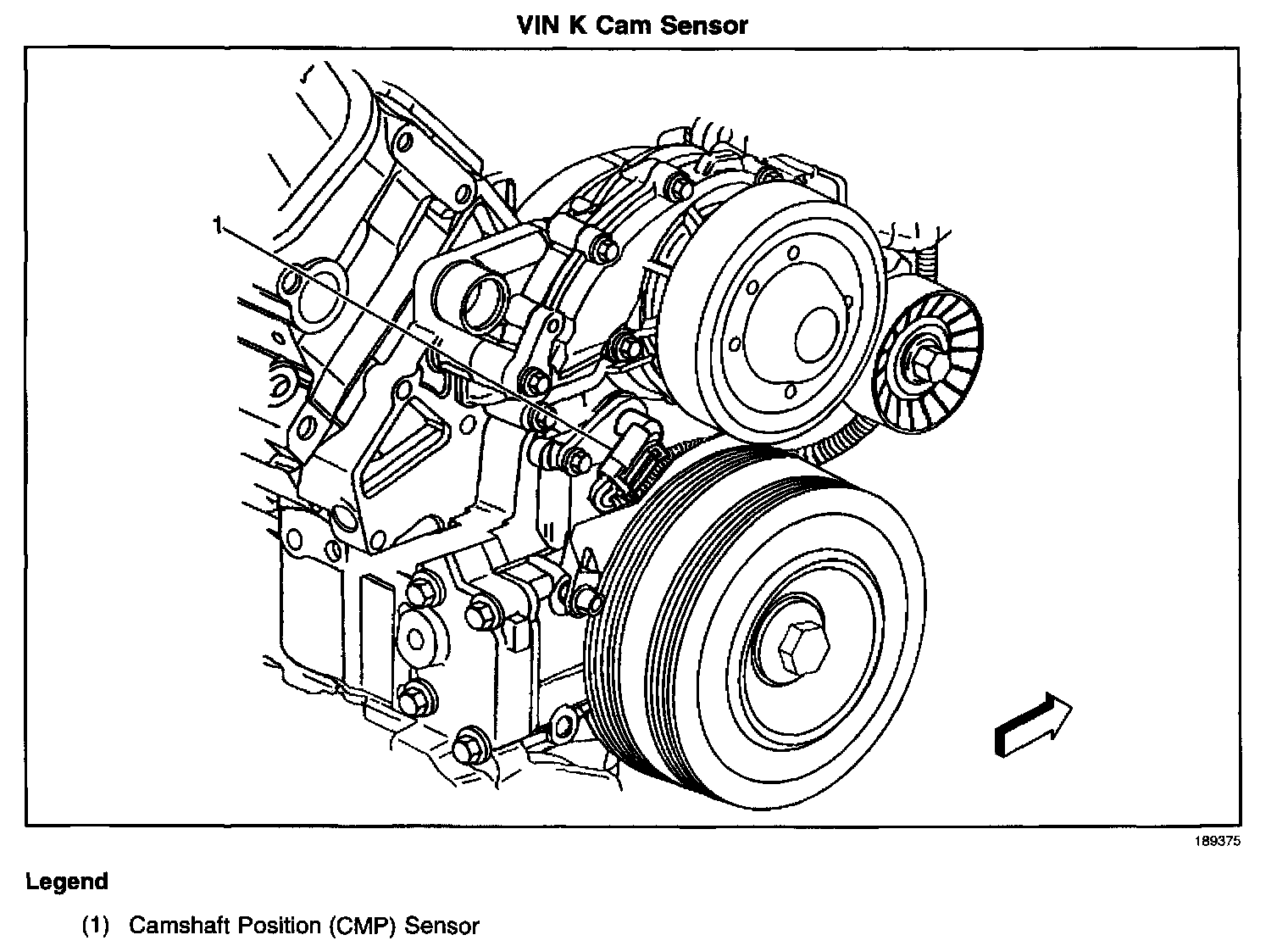 VIN K Cam Sensor

1

189375

Legend

(1) Camshaft Position (CMP) Sensor