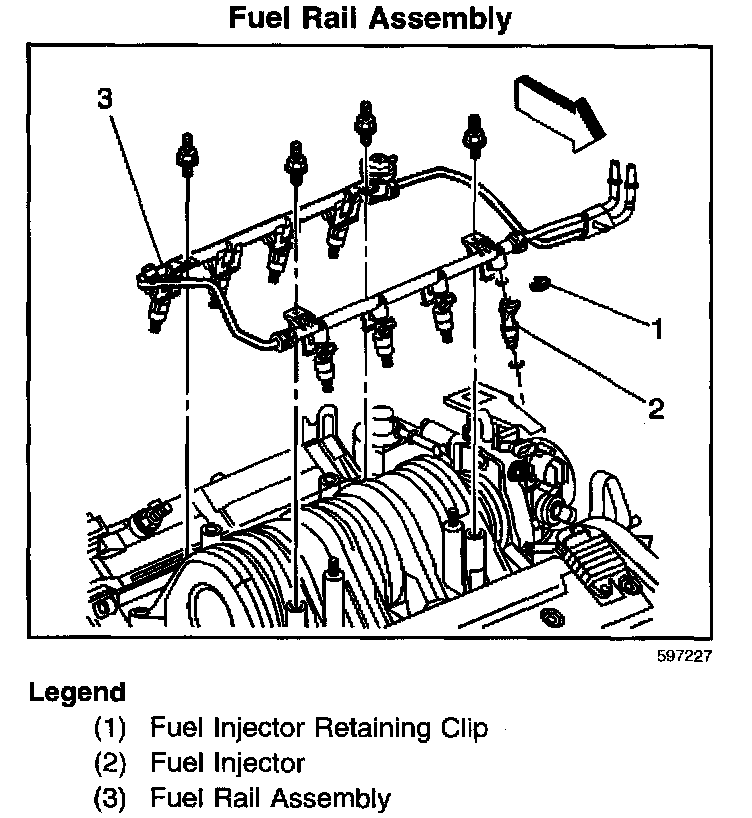 Fuel Rail Assembly

3

1

2

597227

Legend

(1) Fuel Injector Retaining Clip

(2) Fuel Injector

(3) Fuel Rail Assembly