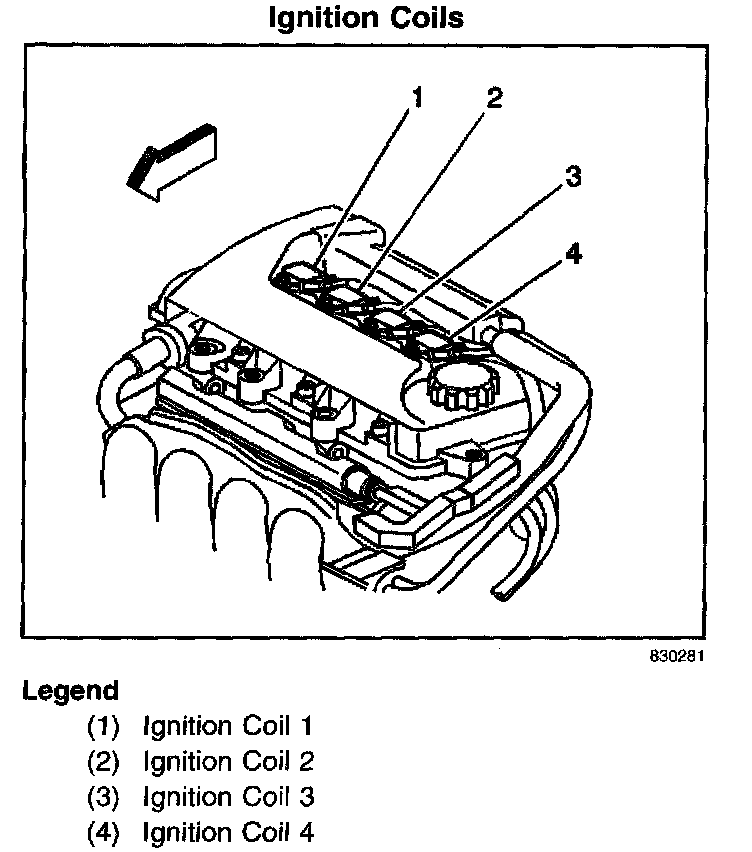 Ignition Coils

1
2
3
4

830281

Legend
(1) Ignition Coil 1
(2) Ignition Coil 2
(3) Ignition Coil 3
(4) Ignition Coil 4