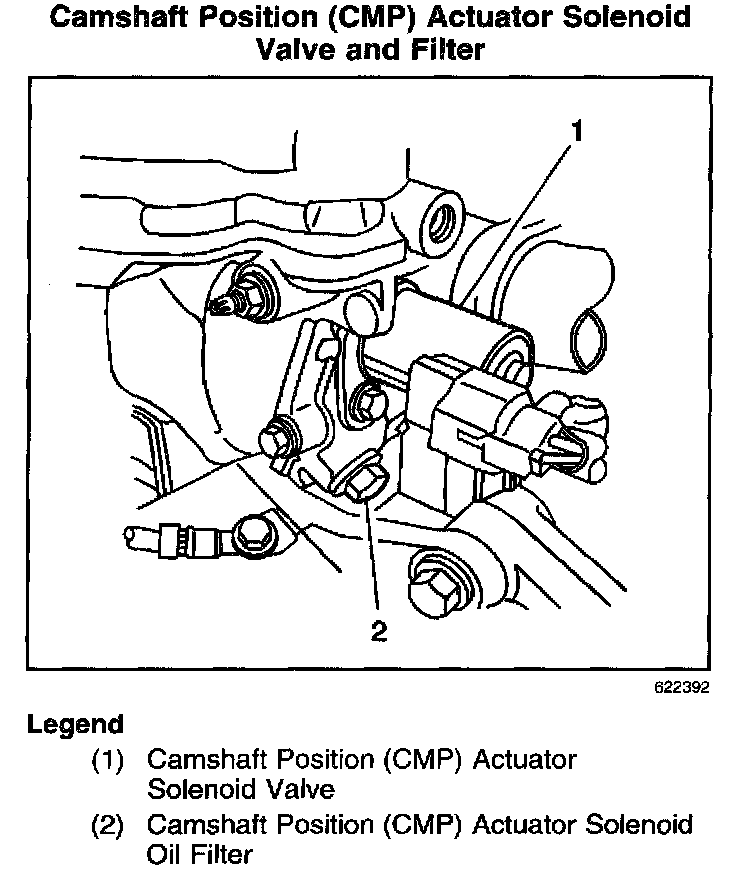 Camshaft Position (CMP) Actuator Solenoid Valve and Filter

1

2

622392

Legend

(1) Camshaft Position (CMP) Actuator Solenoid Valve

(2) Camshaft Position (CMP) Actuator Solenoid Oil Filter