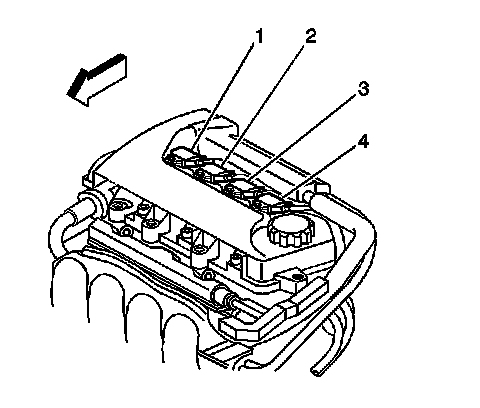 1
2
3
4