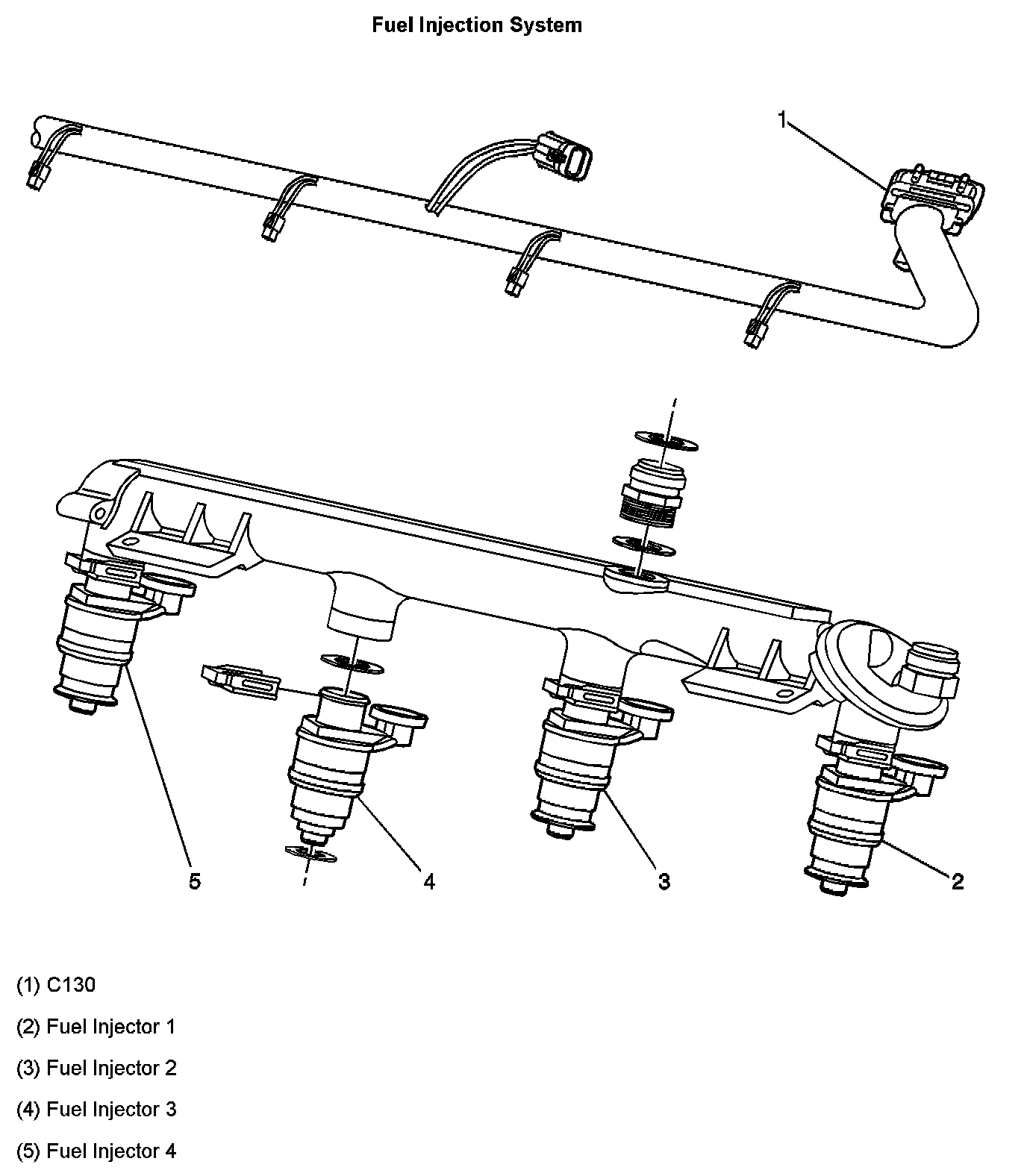 Fuel Injection System

1

5

4

3

2

(1) C130

(2) Fuel Injector 1

(3) Fuel Injector 2

(4) Fuel Injector 3

(5) Fuel Injector 4