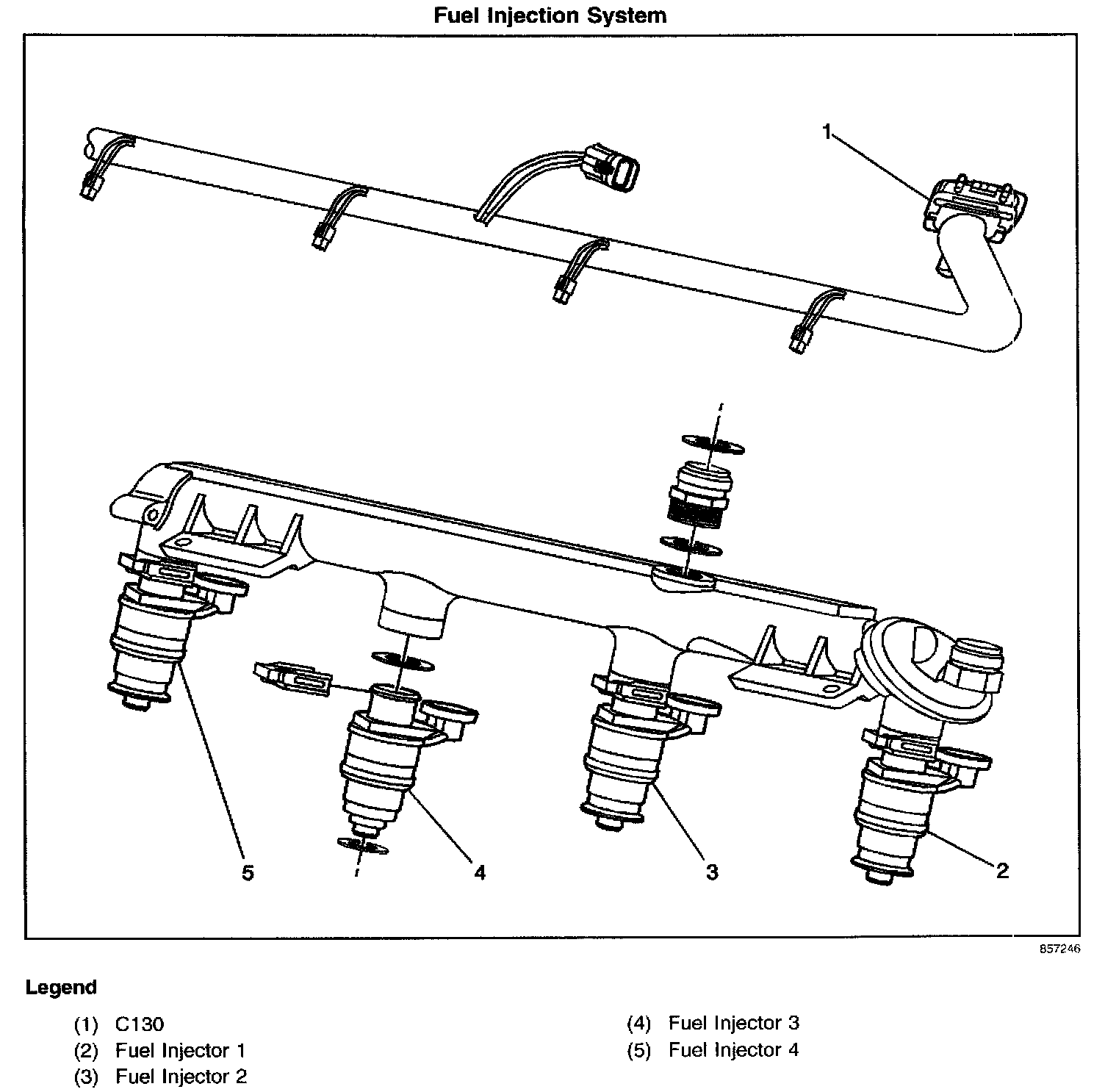 Fuel Injection System

1

5

4

3

2

857246

Legend

(1) C130
(2) Fuel Injector 1
(3) Fuel Injector 2

(4) Fuel Injector 3
(5) Fuel Injector 4