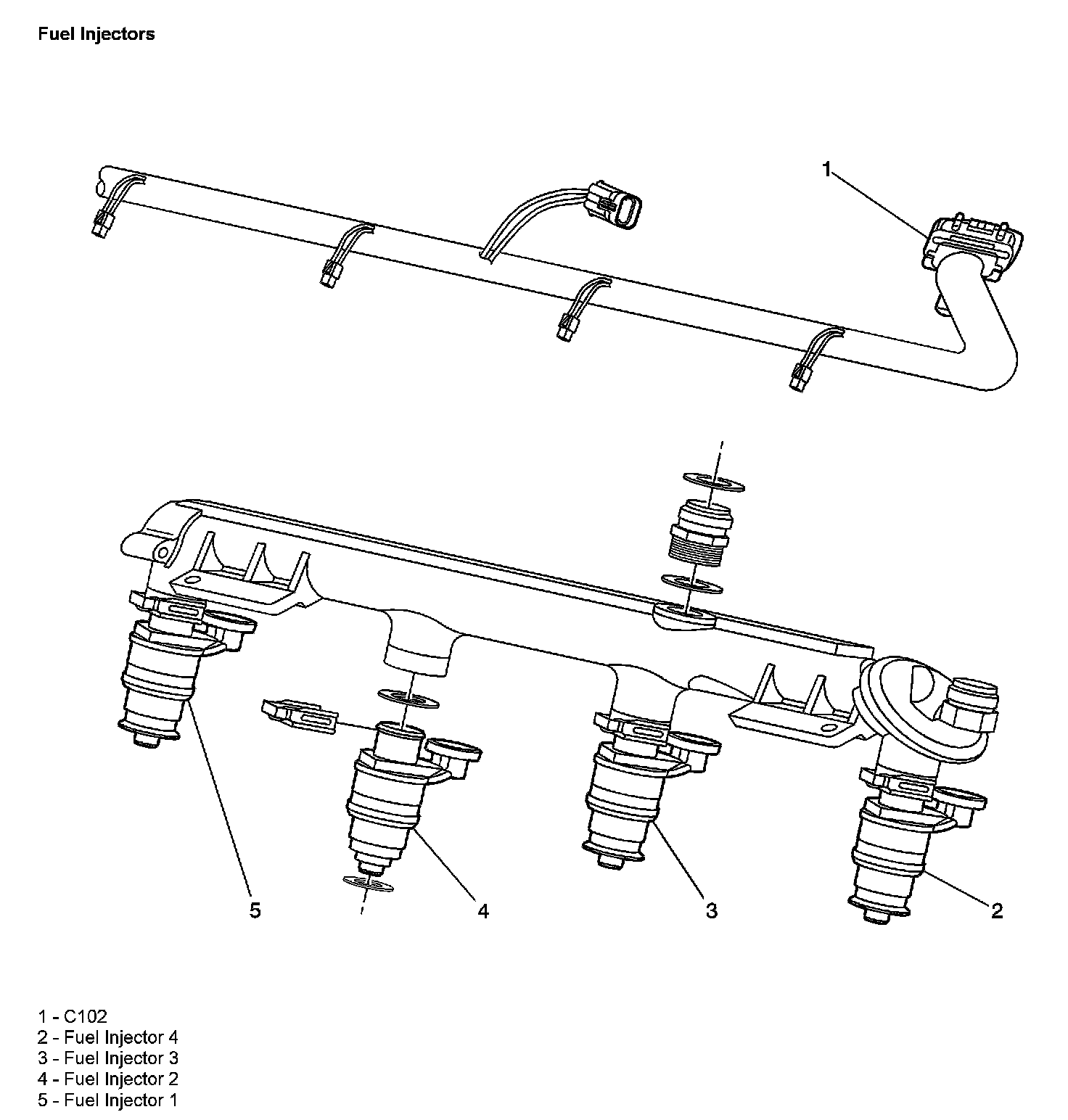 Fuel Injectors

1

5

4

3

2

1 - C102
2 - Fuel Injector 4
3 - Fuel Injector 3
4 - Fuel Injector 2
5 - Fuel Injector 1