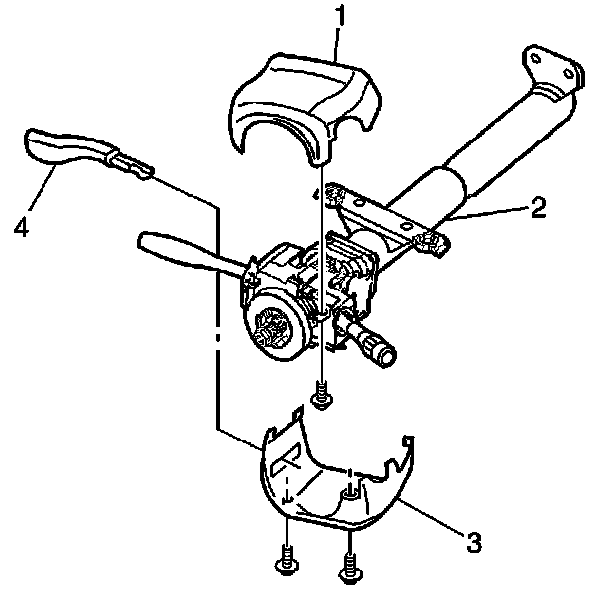 1
2
4
3