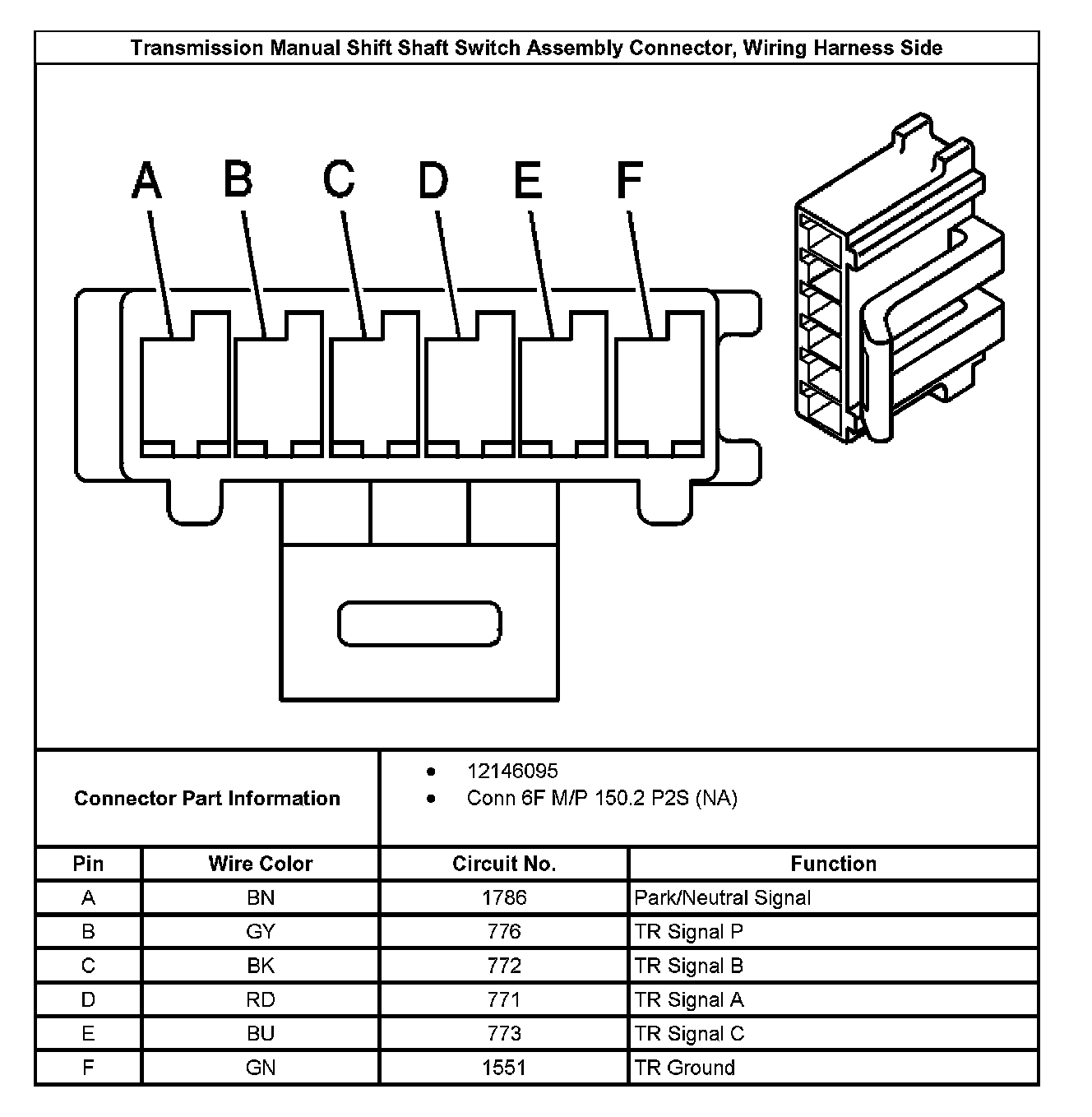 Transmission Manual Shift Shaft Switch Assembly Connector, Wiring Harness Side

A B C D E F

Connector Part Information
• 12146095
• Conn 6F M/P 150.2 P2S (NA)

| Pin | Wire Color | Circuit No. | Function |
|---|---|---|---|
| A | BN | 1786 | Park/Neutral Signal |
| B | GY | 776 | TR Signal P |
| C | BK | 772 | TR Signal B |
| D | RD | 771 | TR Signal A |
| E | BU | 773 | TR Signal C |
| F | GN | 1551 | TR Ground |