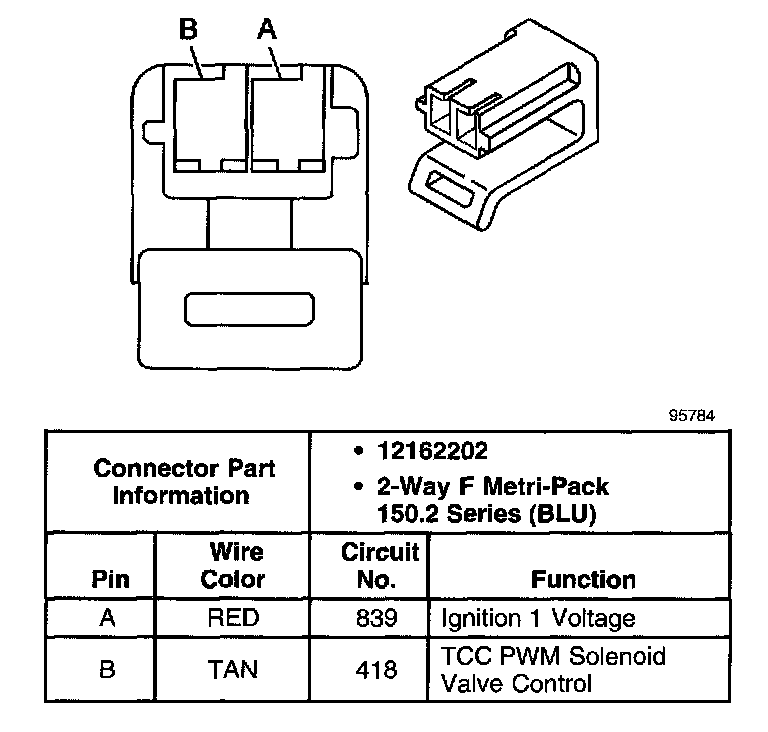 B A

95784

| Connector Part Information | | • 12162202 • 2-Way F Metri-Pack 150.2 Series (BLU) | |
|---|---|---|---|
| Pin | Wire Color | Circuit No. | Function |
| A | RED | 839 | Ignition 1 Voltage |
| B | TAN | 418 | TCC PWM Solenoid Valve Control |