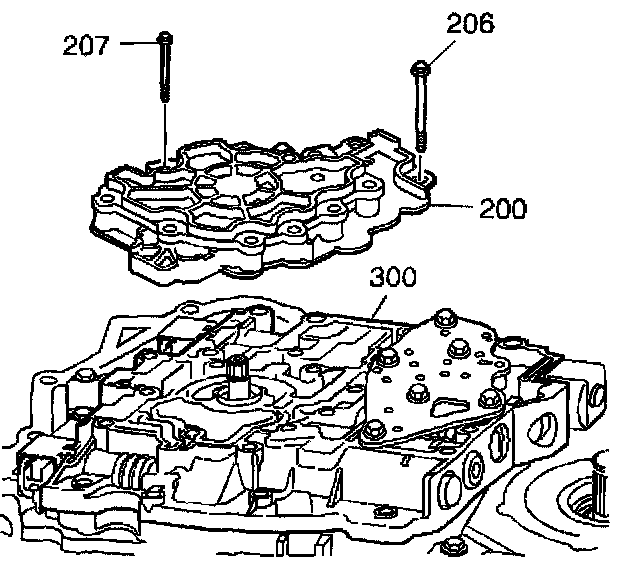 207
206
200
300