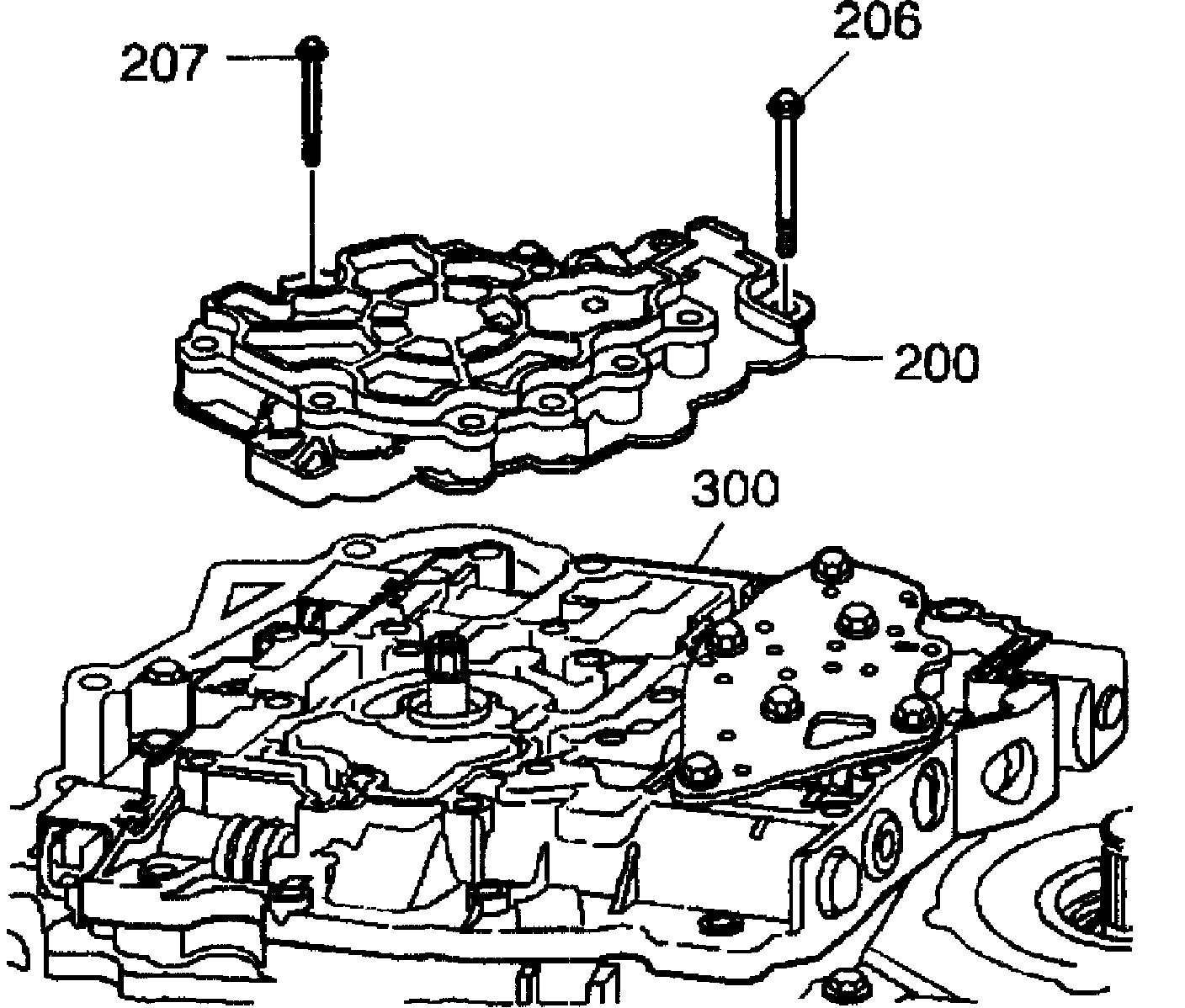 207
206
200
300