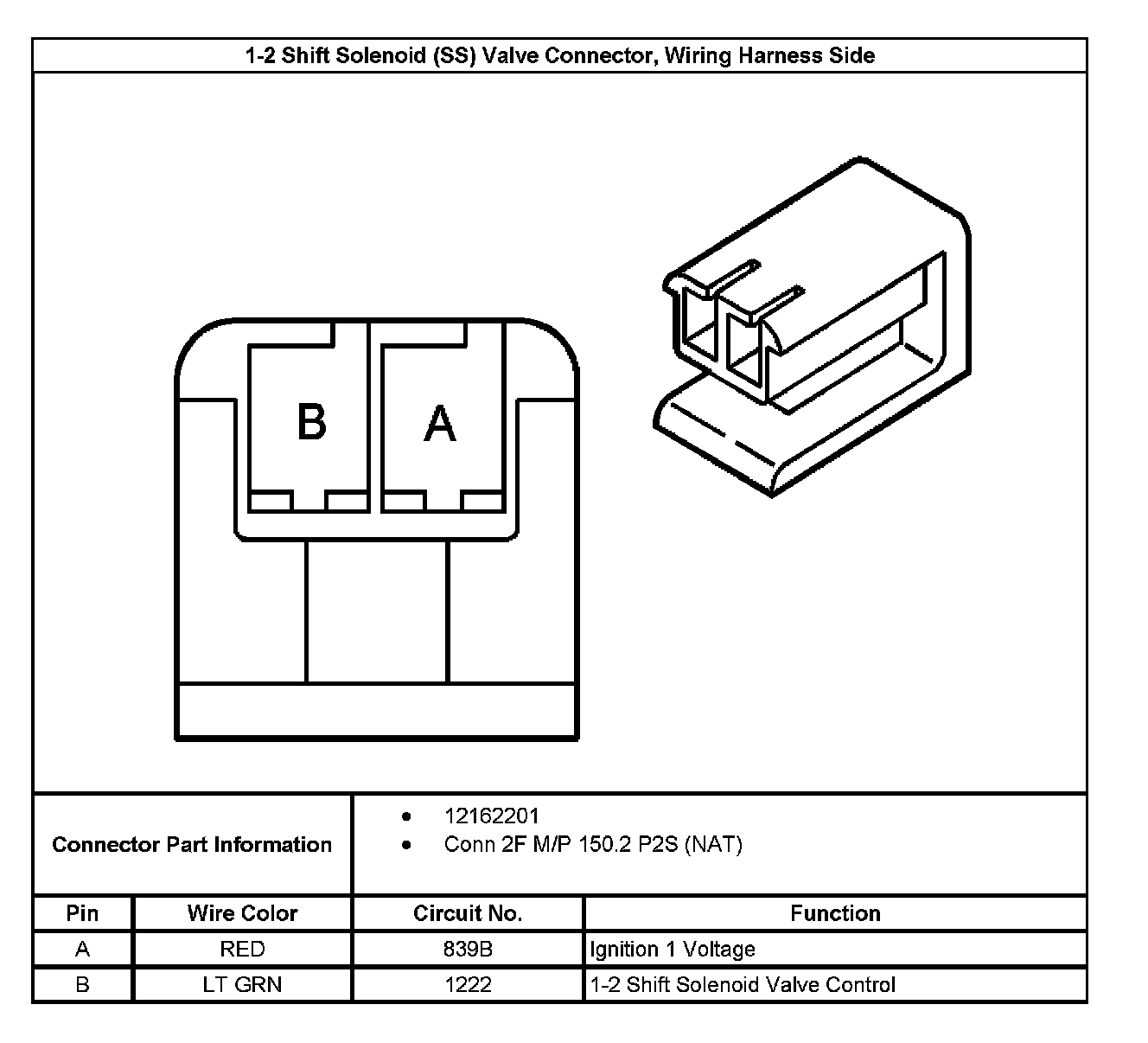 1-2 Shift Solenoid (SS) Valve Connector, Wiring Harness Side

B A

Connector Part Information

- 12162201
- Conn 2F M/P 150.2 P2S (NAT)

| Pin | Wire Color | Circuit No. | Function |
|---|---|---|---|
| A | RED | 839B | Ignition 1 Voltage |
| B | LT GRN | 1222 | 1-2 Shift Solenoid Valve Control |