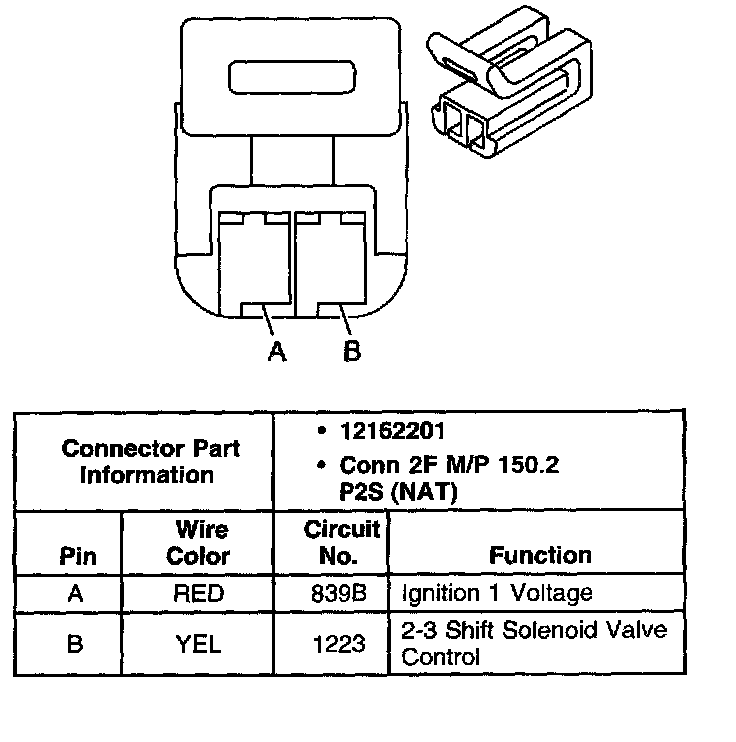 A B

| Connector Part Information | | • 12162201 • Conn 2F M/P 150.2 P2S (NAT) | |
|---|---|---|---|
| Pin | Wire Color | Circuit No. | Function |
| A | RED | 839B | Ignition 1 Voltage |
| B | YEL | 1223 | 2-3 Shift Solenoid Valve Control |