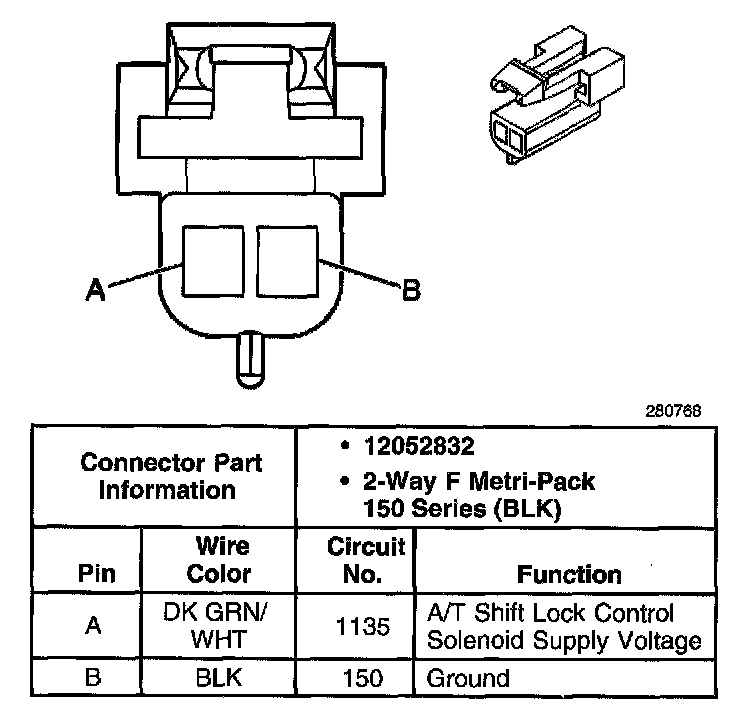 A

B

280768

| Connector Part Information | | • 12052832 • 2-Way F Metri-Pack 150 Series (BLK) | |
|---|---|---|---|
| Pin | Wire Color | Circuit No. | Function |
| A | DK GRN/ WHT | 1135 | A/T Shift Lock Control Solenoid Supply Voltage |
| B | BLK | 150 | Ground |