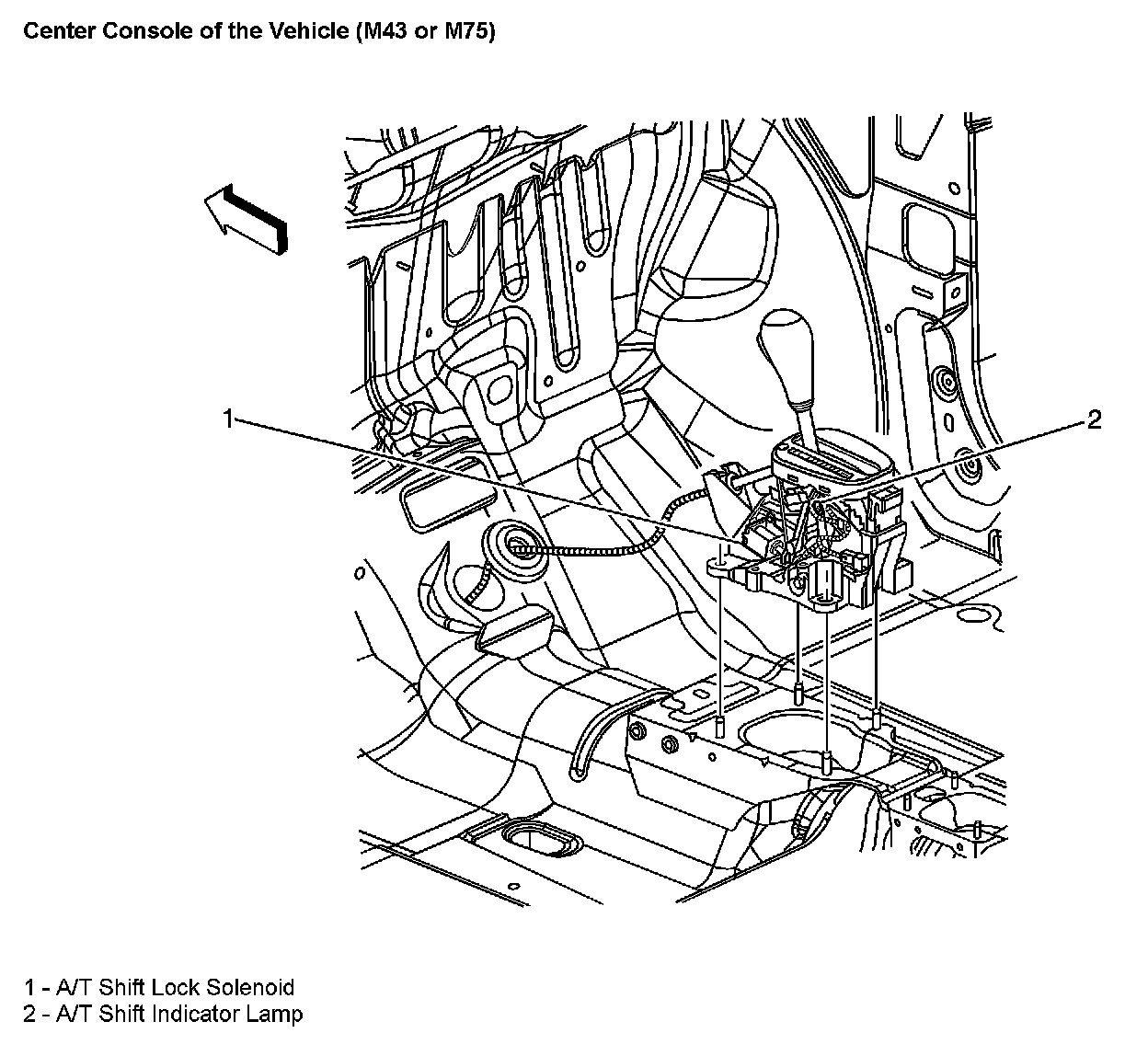 Center Console of the Vehicle (M43 or M75)

1

2

1 - A/T Shift Lock Solenoid
2 - A/T Shift Indicator Lamp