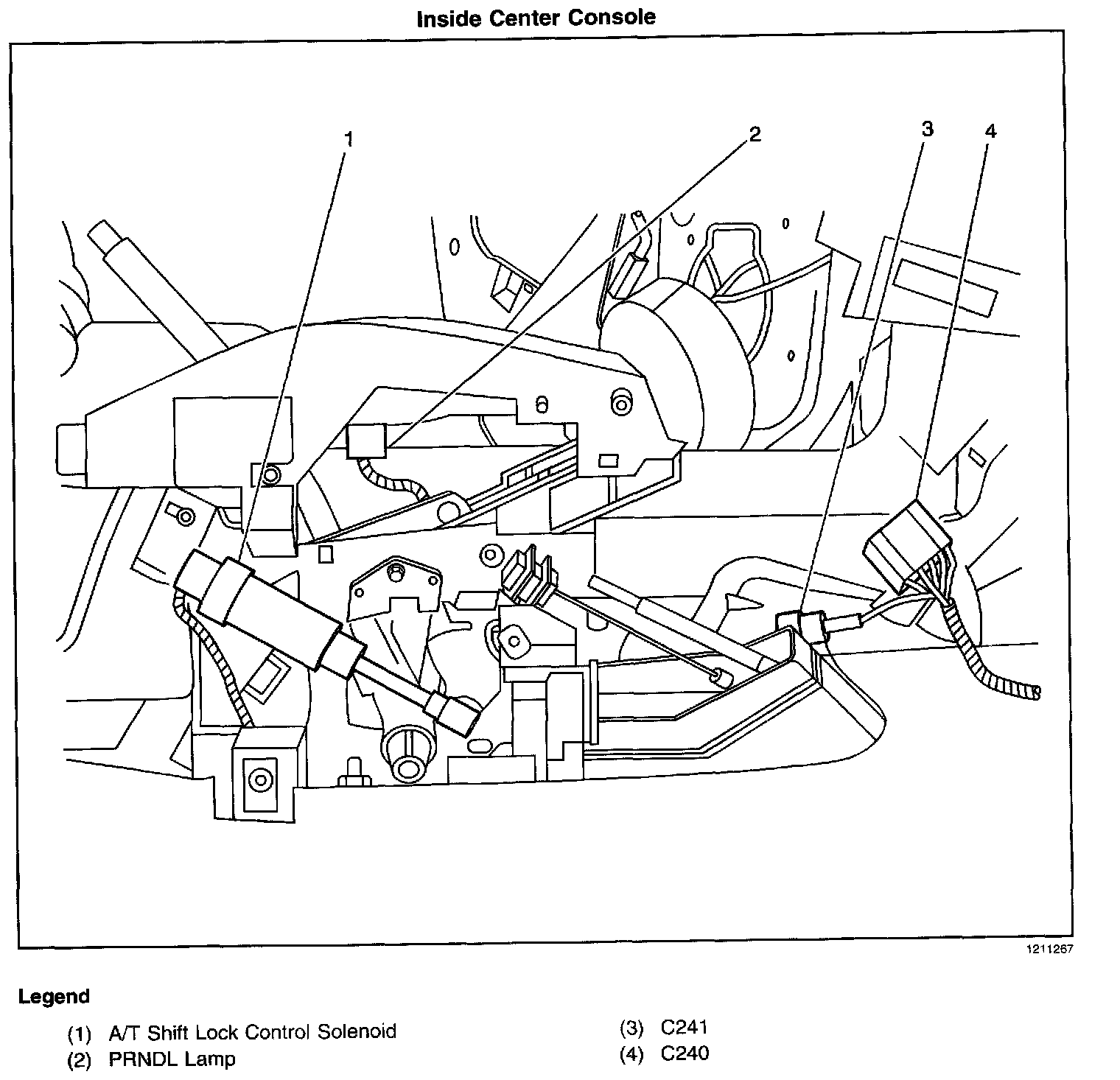 Inside Center Console

1
2
3
4

1211267

Legend

(1) A/T Shift Lock Control Solenoid
(2) PRNDL Lamp

(3) C241
(4) C240