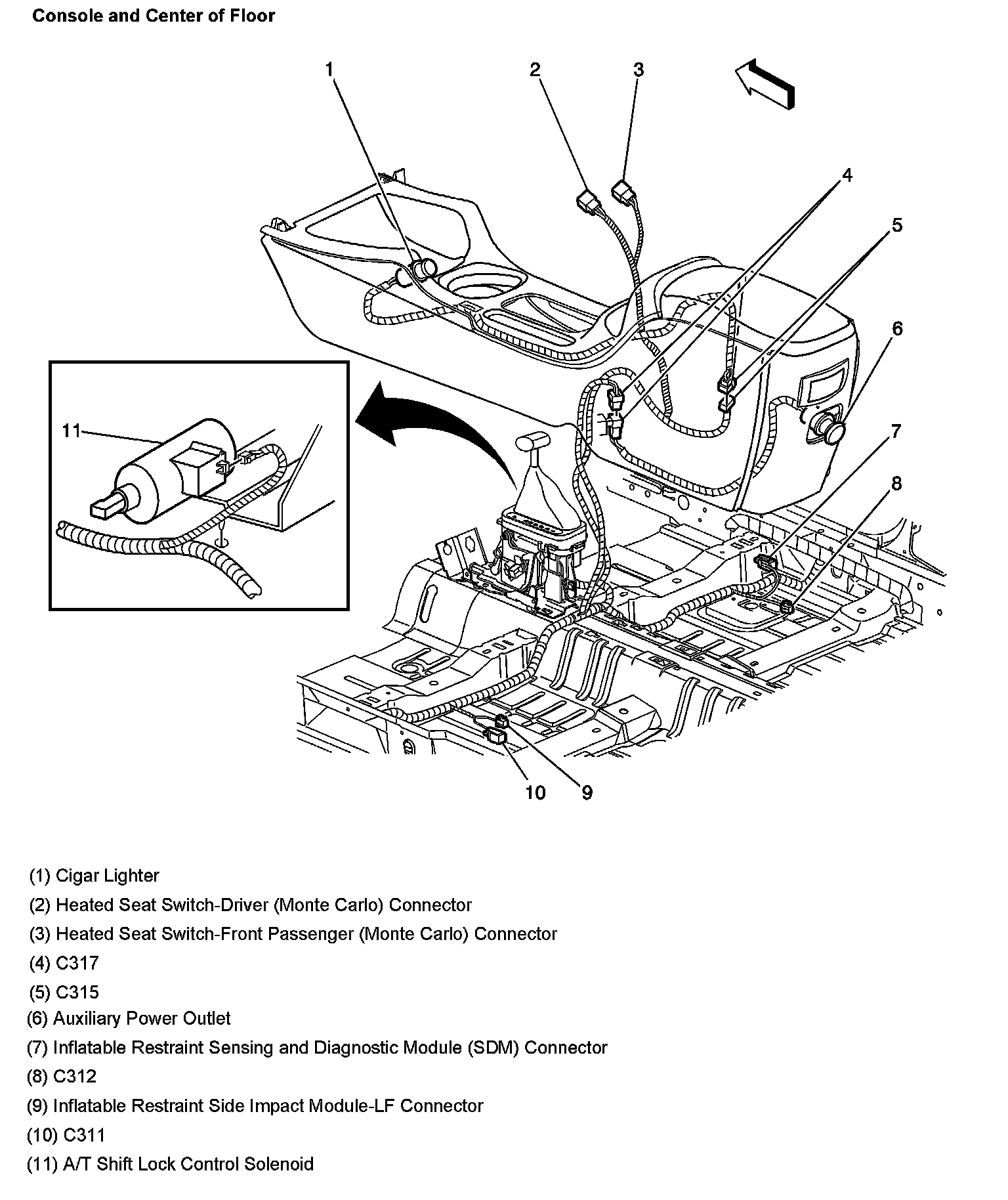 Console and Center of Floor

1
2
3
4
5
6
7
8
11
10
9

(1) Cigar Lighter
(2) Heated Seat Switch-Driver (Monte Carlo) Connector
(3) Heated Seat Switch-Front Passenger (Monte Carlo) Connector
(4) C317
(5) C315
(6) Auxiliary Power Outlet
(7) Inflatable Restraint Sensing and Diagnostic Module (SDM) Connector
(8) C312
(9) Inflatable Restraint Side Impact Module-LF Connector
(10) C311
(11) A/T Shift Lock Control Solenoid