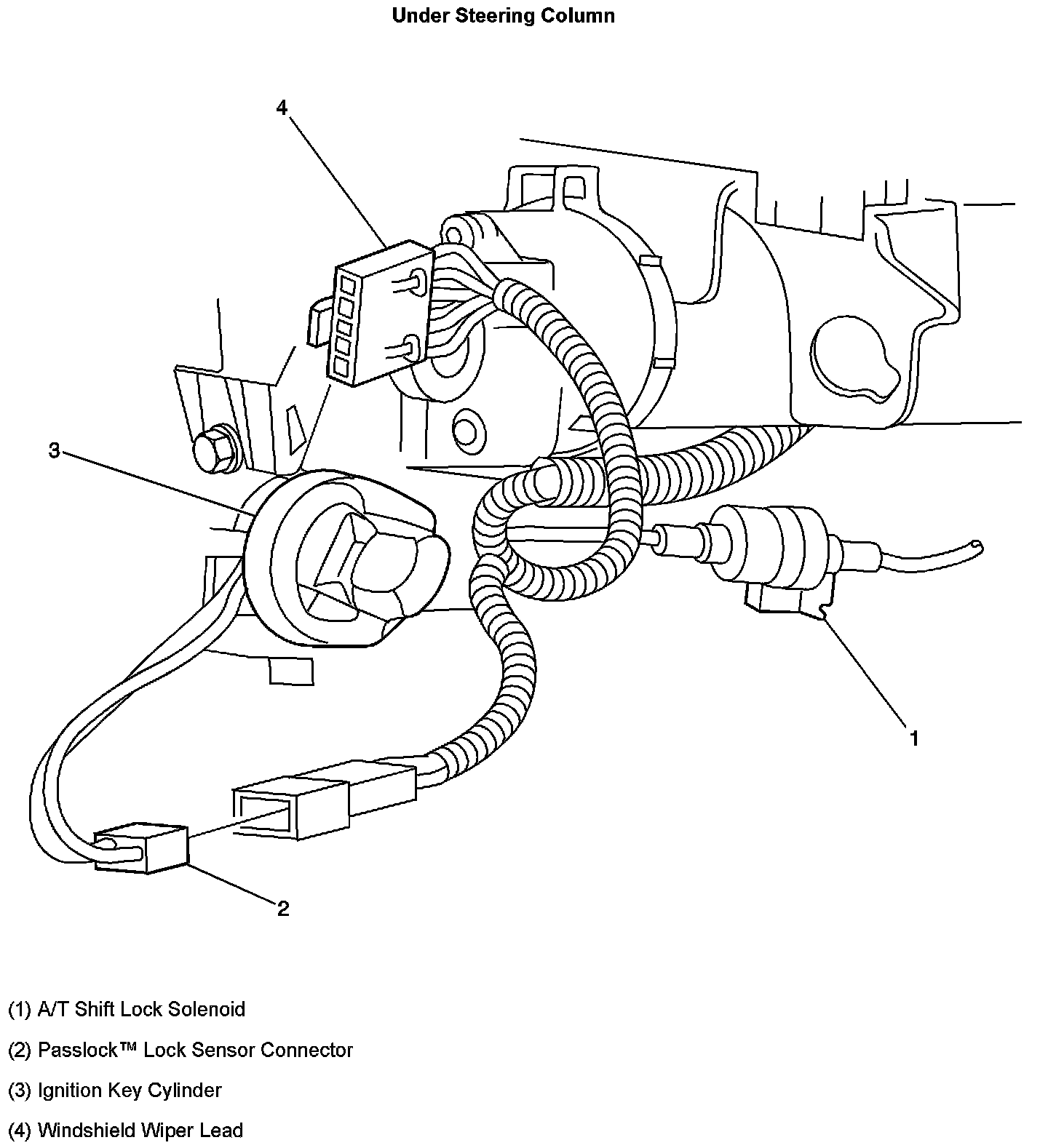 Under Steering Column

4

3

1

2

(1) A/T Shift Lock Solenoid

(2) Passlock™ Lock Sensor Connector

(3) Ignition Key Cylinder

(4) Windshield Wiper Lead