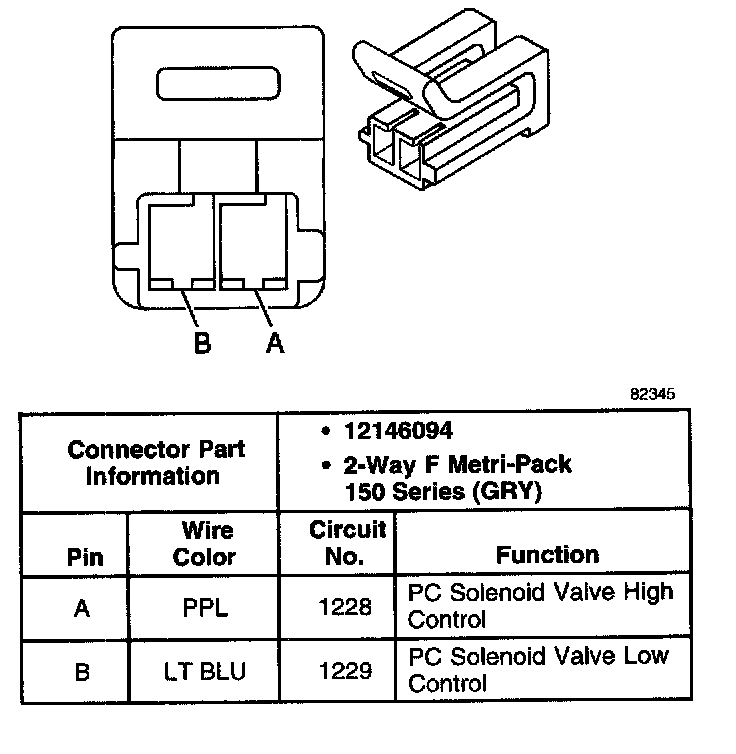 B A

82345

| Connector Part Information | | • 12146094 • 2-Way F Metri-Pack 150 Series (GRY) | |
|---|---|---|---|
| Pin | Wire Color | Circuit No. | Function |
| A | PPL | 1228 | PC Solenoid Valve High Control |
| B | LT BLU | 1229 | PC Solenoid Valve Low Control |