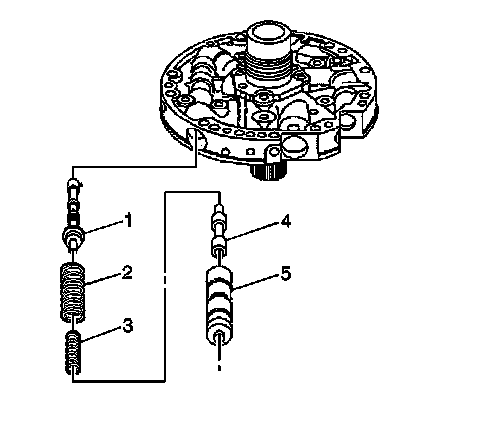 1
2
3
4
5