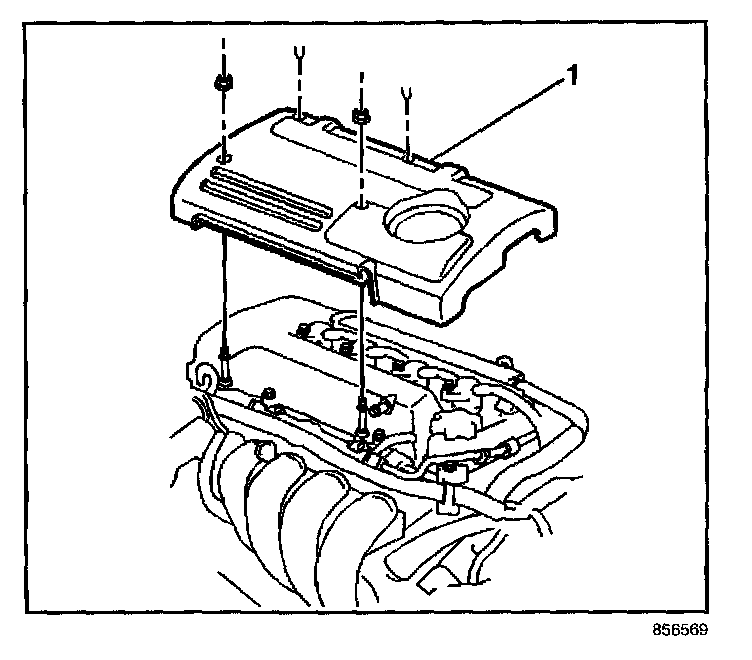 1

856569