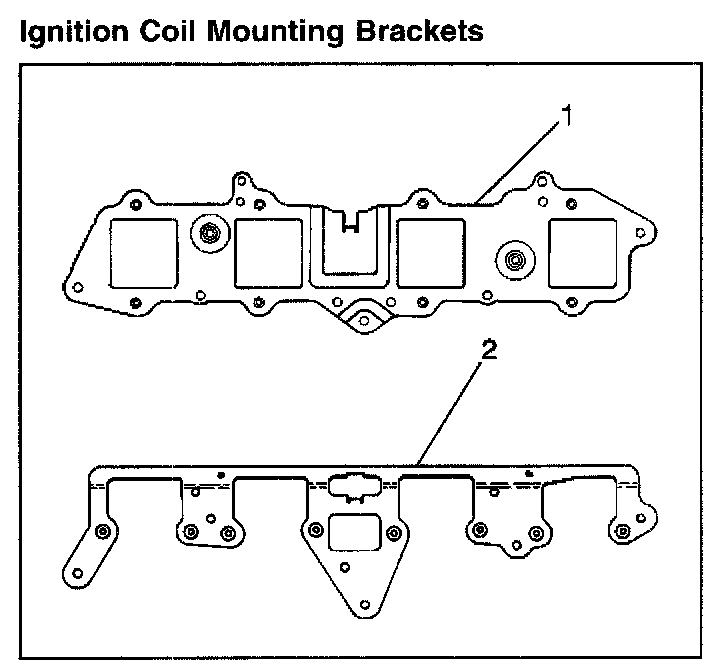 Ignition Coil Mounting Brackets

1

2