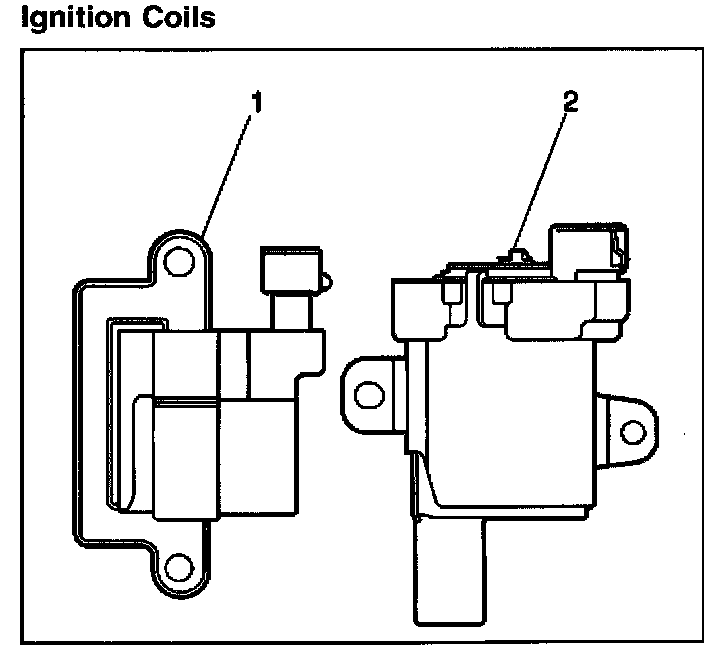 Ignition Coils

1

2