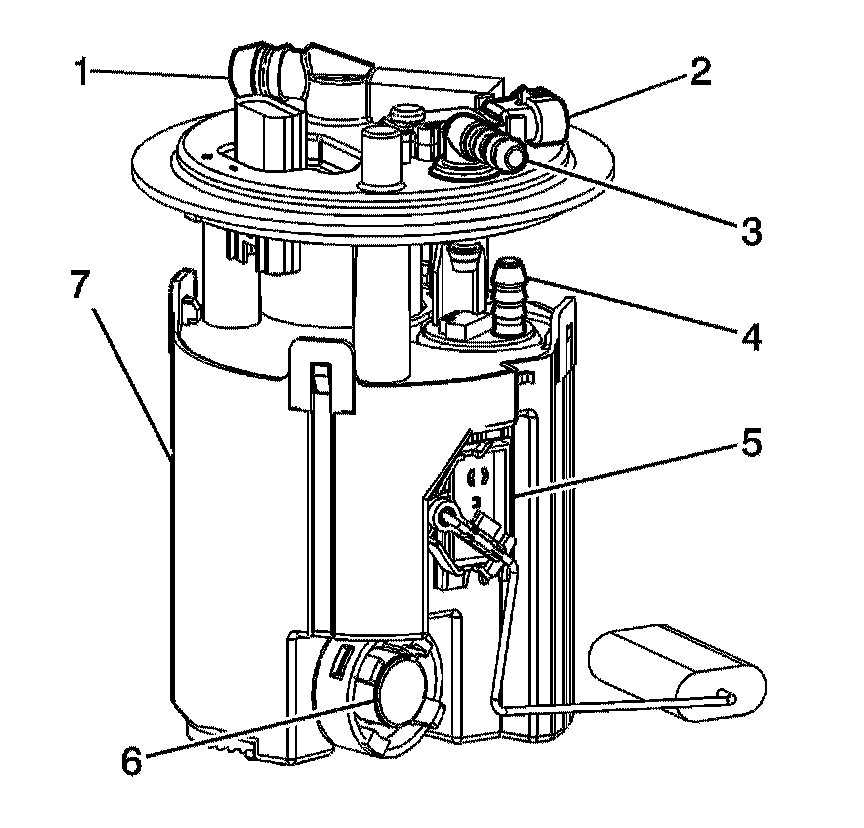 1
2
3
7
4
5
6