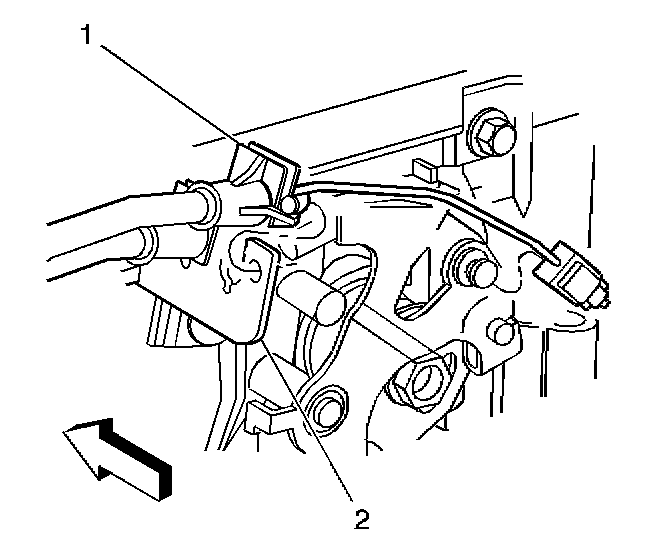 1

2