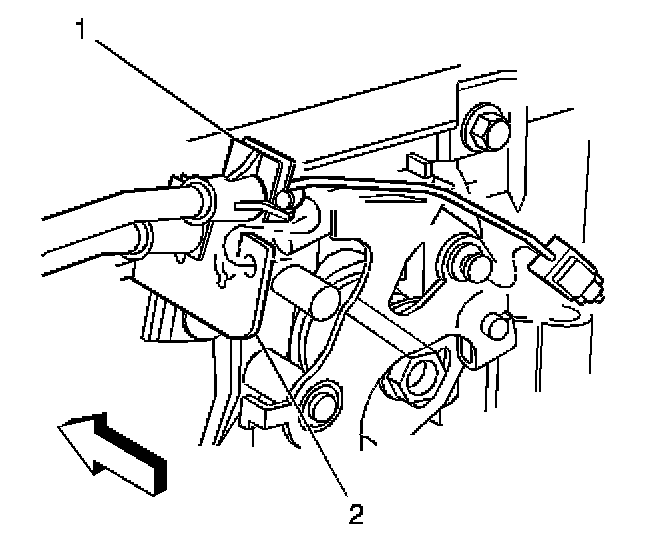 1
2