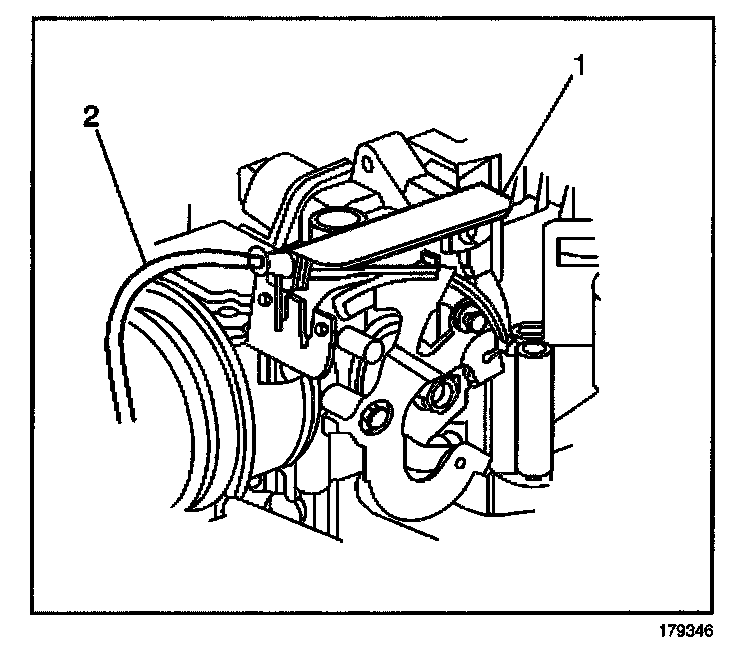 1

2

179346