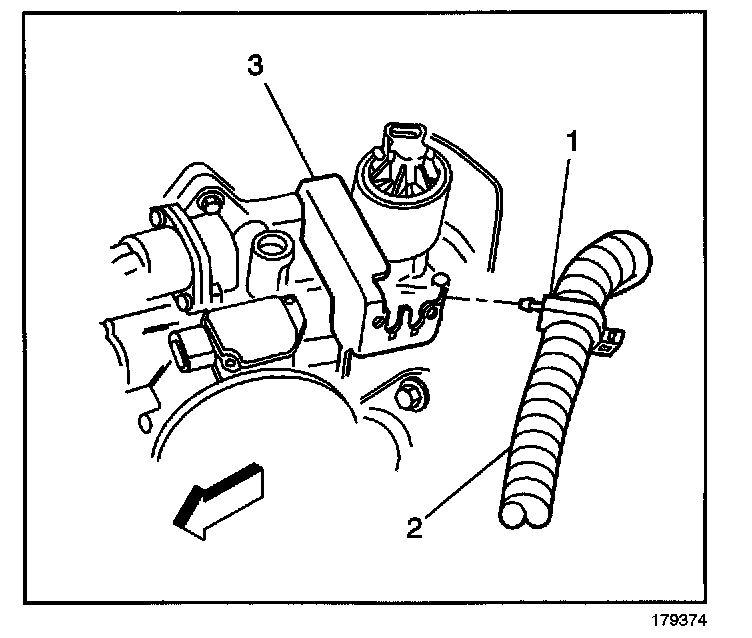 3
1
2
179374